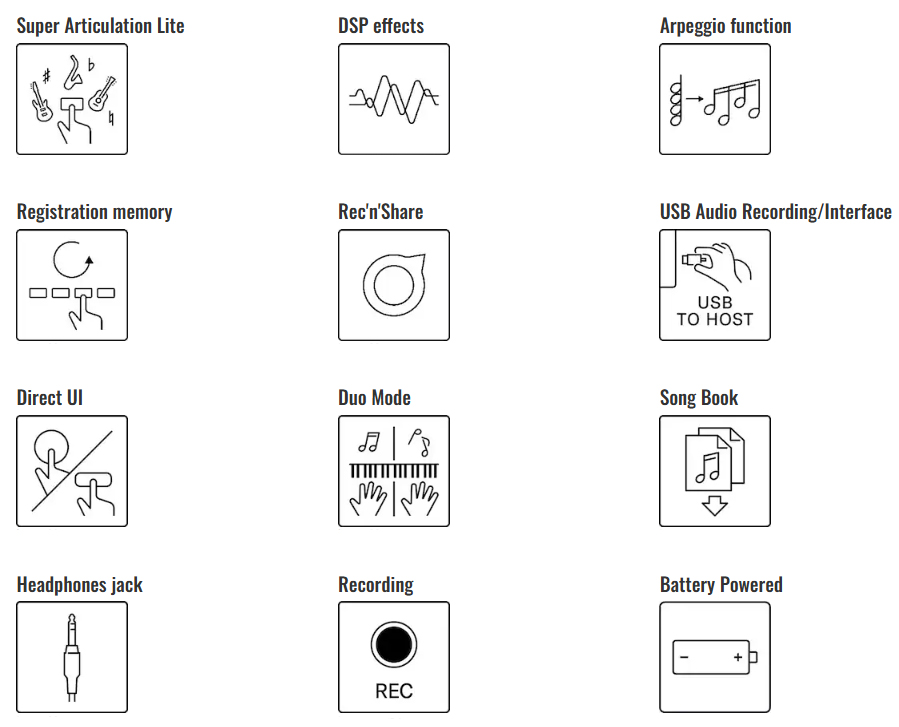 Super Articulation Lite

DSP effects

Arpeggio function

Registration memory

Rec'n'Share

USB Audio Recording/Interface

USB TO HOST

Direct UI

Duo Mode

Song Book

Headphones jack

Recording

REC

Battery Powered

−

+